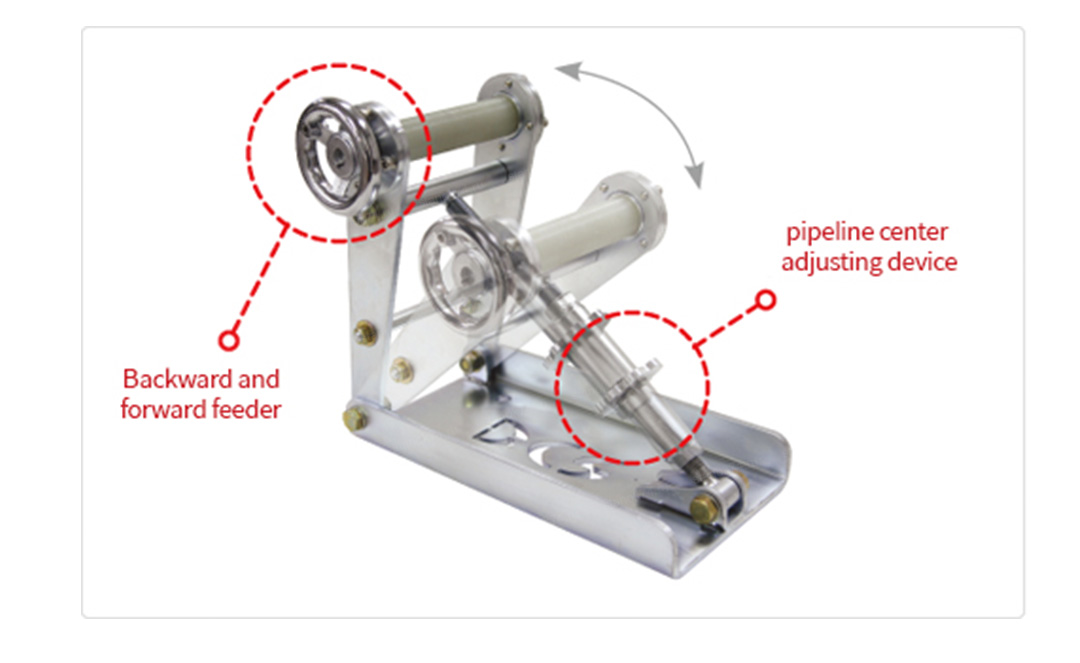 pipeline center adjusting device

Backward and forward feeder