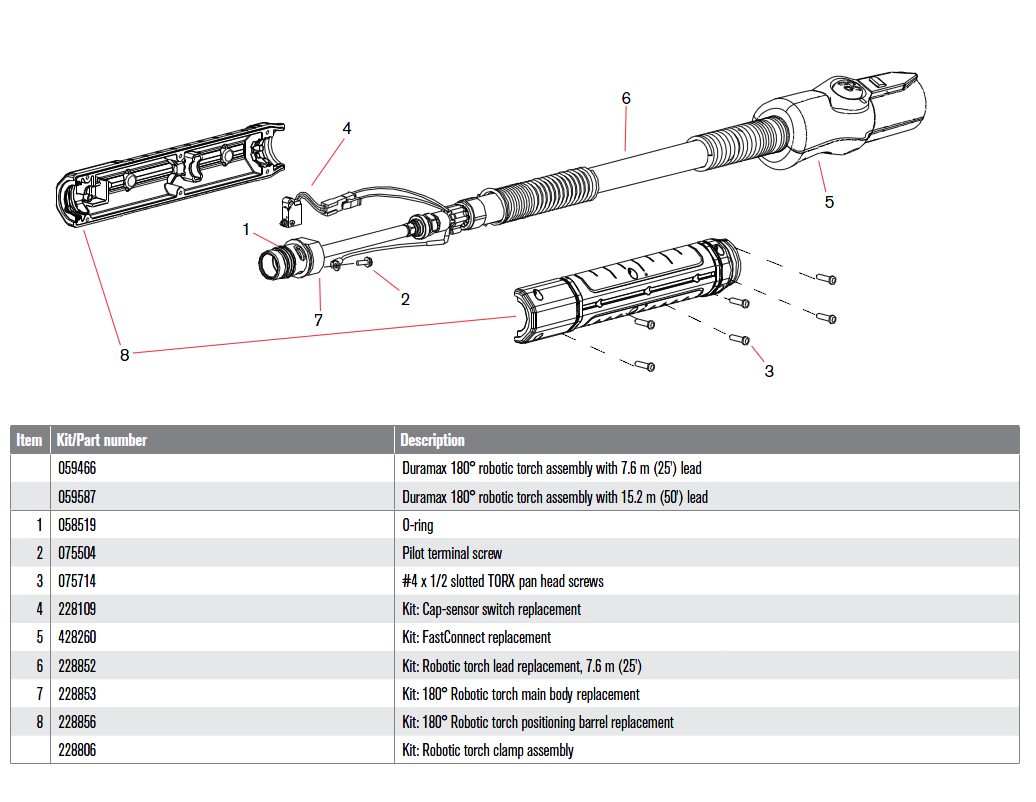 6
4
5
1
2
7
8
3

| Item | Kit/Part number | Description |
|---|---|---|
| | 059466 | Duramax 180° robotic torch assembly with 7.6 m (25') lead |
| | 059587 | Duramax 180° robotic torch assembly with 15.2 m (50') lead |
| 1 | 058519 | O-ring |
| 2 | 075504 | Pilot terminal screw |
| 3 | 075714 | #4 x 1/2 slotted TORX pan head screws |
| 4 | 228109 | Kit: Cap-sensor switch replacement |
| 5 | 428260 | Kit: FastConnect replacement |
| 6 | 228852 | Kit: Robotic torch lead replacement, 7.6 m (25') |
| 7 | 228853 | Kit: 180° Robotic torch main body replacement |
| 8 | 228856 | Kit: 180° Robotic torch positioning barrel replacement |
| | 228806 | Kit: Robotic torch clamp assembly |